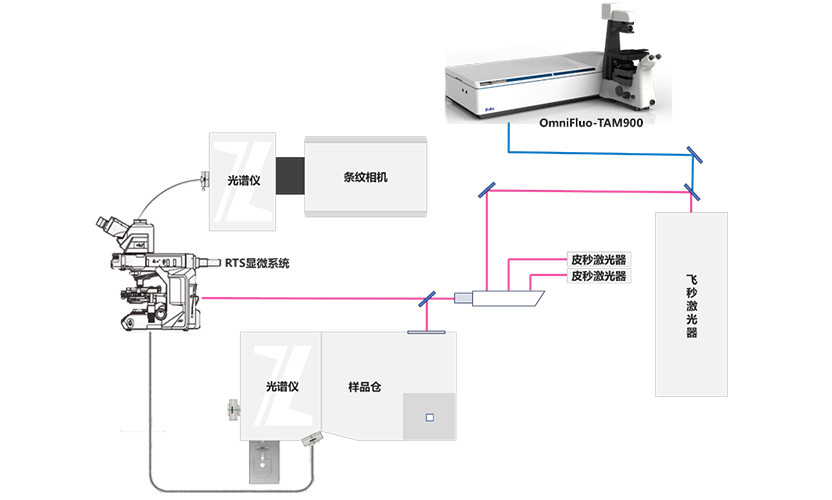 OmniFluo-TAM900

光谱仪

条纹相机

RTS显微系统

皮秒激光器

皮秒激光器

飞秒激光器

光谱仪

样品仓