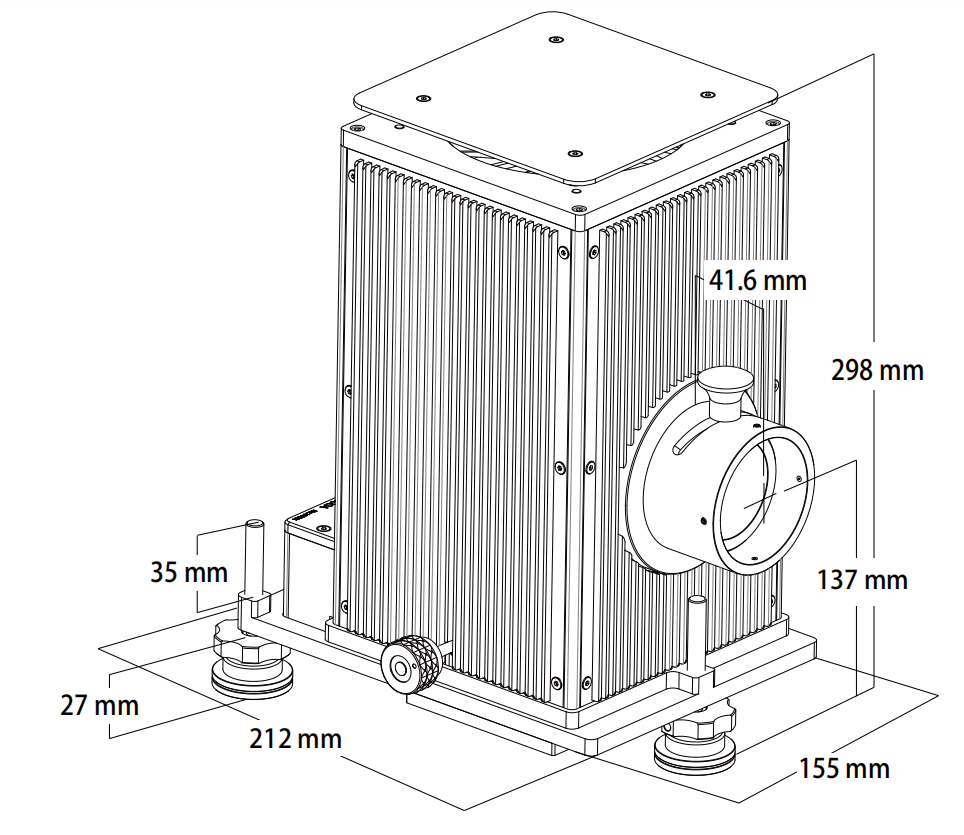 41.6 mm
298 mm
35 mm
137 mm
27 mm
212 mm
155 mm