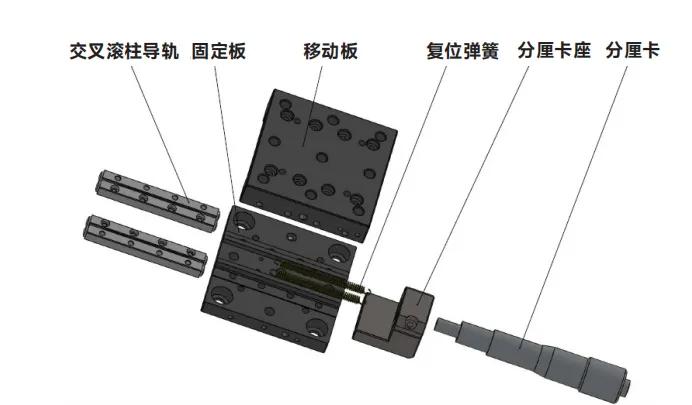 交叉滚柱导轨 固定板 移动板 复位弹簧 分厘卡座 分厘卡