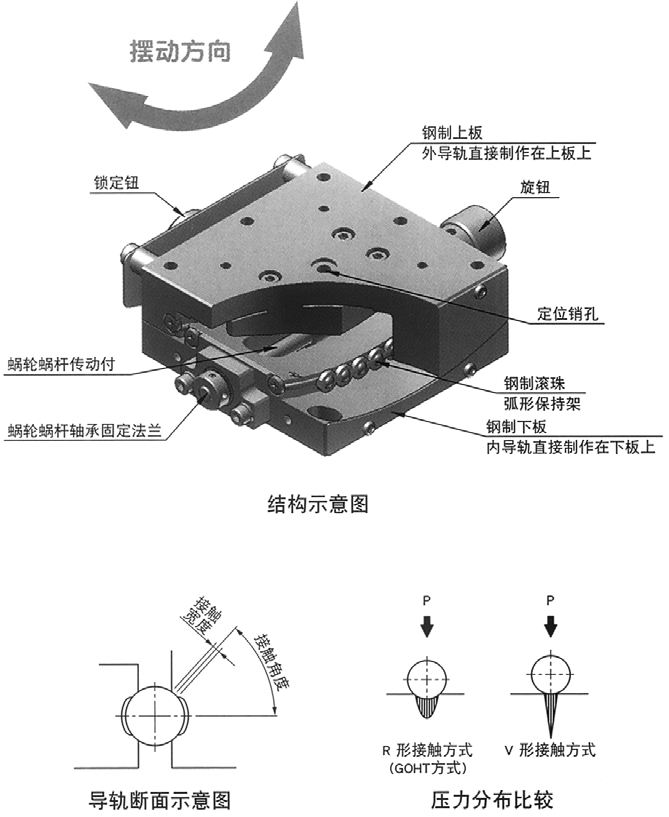 摆动方向

钢制上板
外导轨直接制作在上板上

锁定钮

旋钮

定位销孔

蜗轮蜗杆传动付

钢制滚珠
弧形保持架

蜗轮蜗杆轴承固定法兰

钢制下板
内导轨直接制作在下板上

结构示意图

接触宽度

接触角度

导轨断面示意图

P

P

R 形接触方式
(GOHT方式)

V 形接触方式

压力分布比较